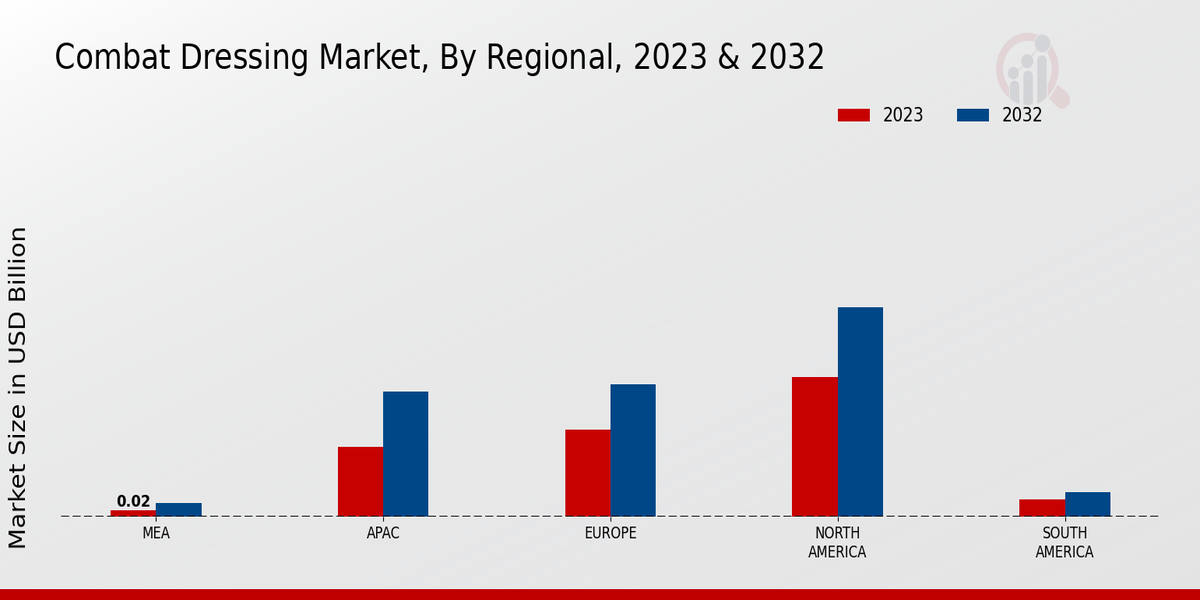 Combat Dressing Market, By Regional, 2023 & 2032

2023
2032

Market Size in USD Billion

0.02

MEA
APAC
EUROPE
NORTH AMERICA
SOUTH AMERICA