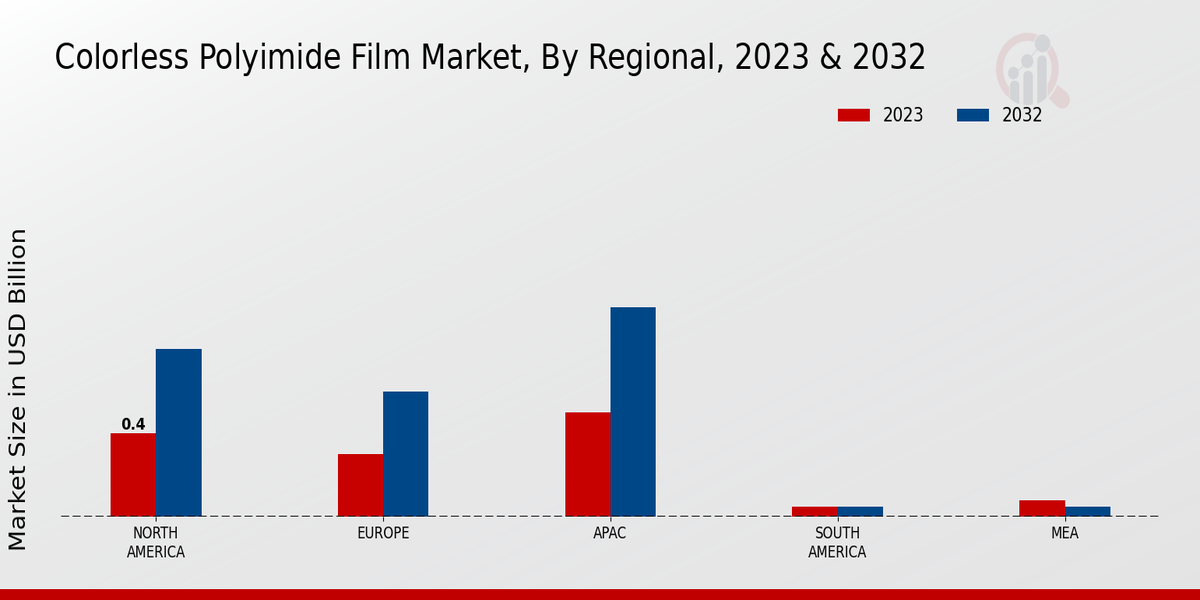 Colorless Polyimide Film Market, By Regional, 2023 & 2032

2023
2032

Market Size in USD Billion

0.4

NORTH AMERICA
EUROPE
APAC
SOUTH AMERICA
MEA