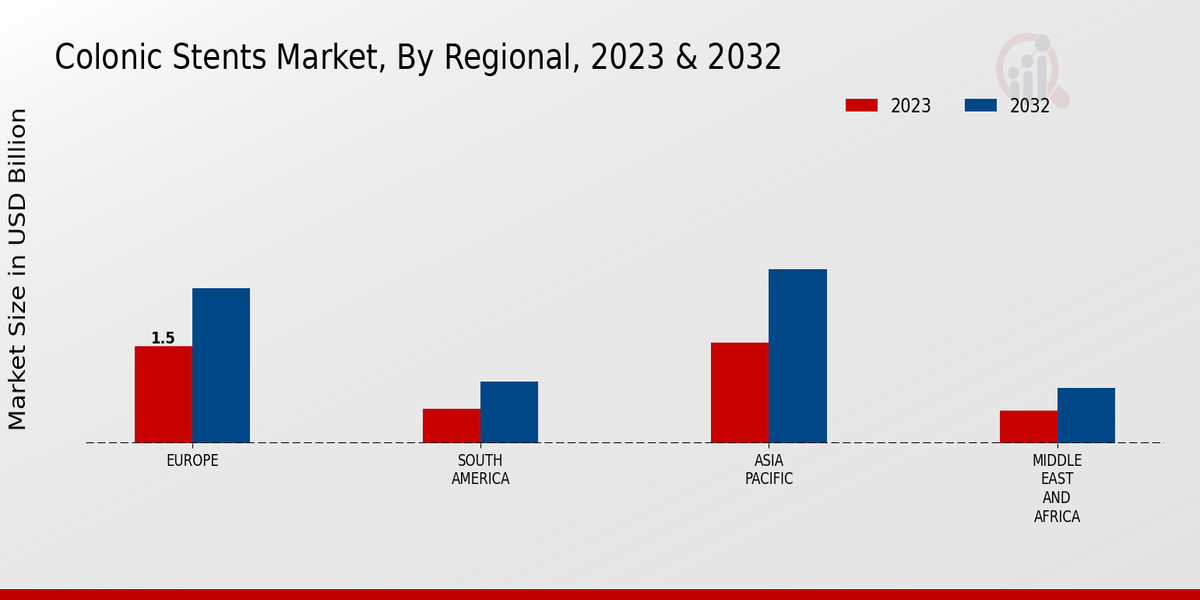 Colonic Stents Market, By Regional, 2023 & 2032

2023
2032

Market Size in USD Billion

1.5

EUROPE
SOUTH AMERICA
ASIA PACIFIC
MIDDLE EAST AND AFRICA