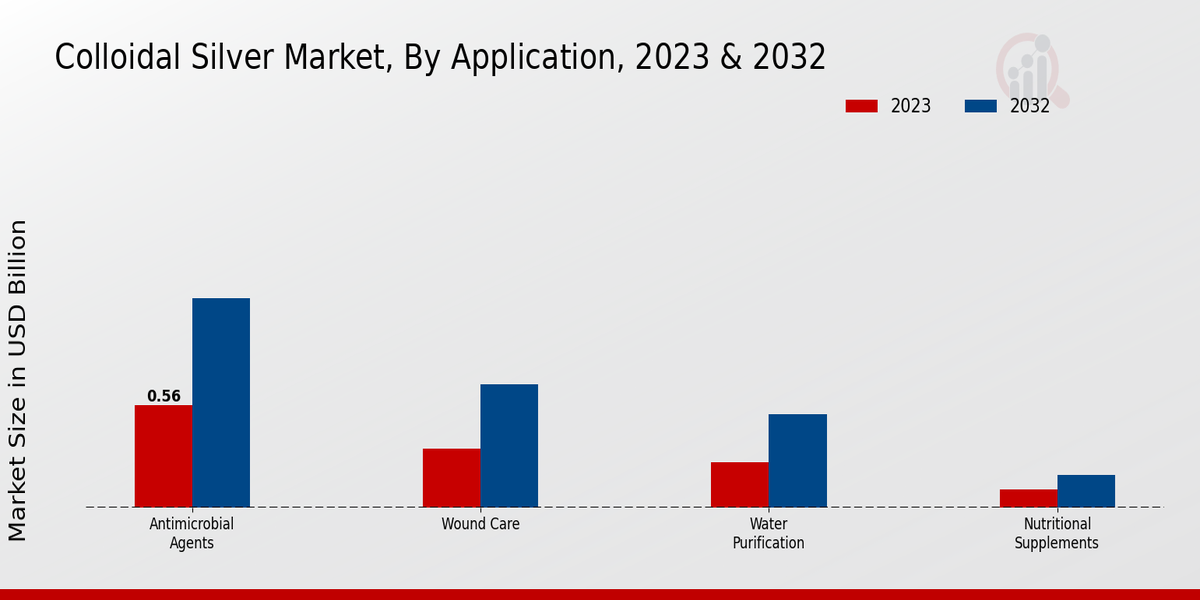 Colloidal Silver Market, By Application, 2023 & 2032

2023
2032

Market Size in USD Billion

0.56

Antimicrobial Agents
Wound Care
Water Purification
Nutritional Supplements