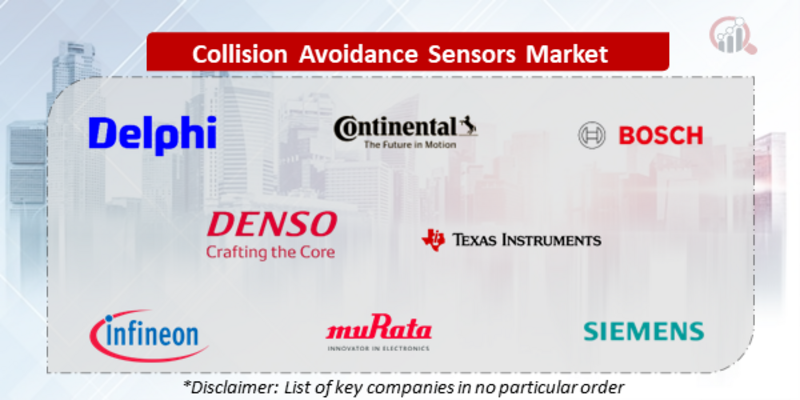 Collision Avoidance Sensors Market

Delphi

Continental
The Future in Motion

BOSCH

DENSO
Crafting the Core

TEXAS INSTRUMENTS

infineon

muRata
INNOVATOR IN ELECTRONICS

SIEMENS

*Disclaimer: List of key companies in no particular order