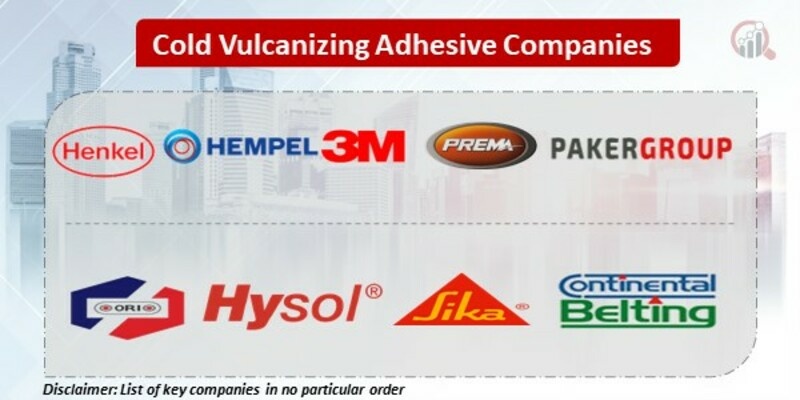 Cold Vulcanizing Adhesive Companies

Henkel HEMPEL 3M PREMA PAKERGROUP

ORI Hysol® Sika® Continental Belting

Disclaimer: List of key companies in no particular order