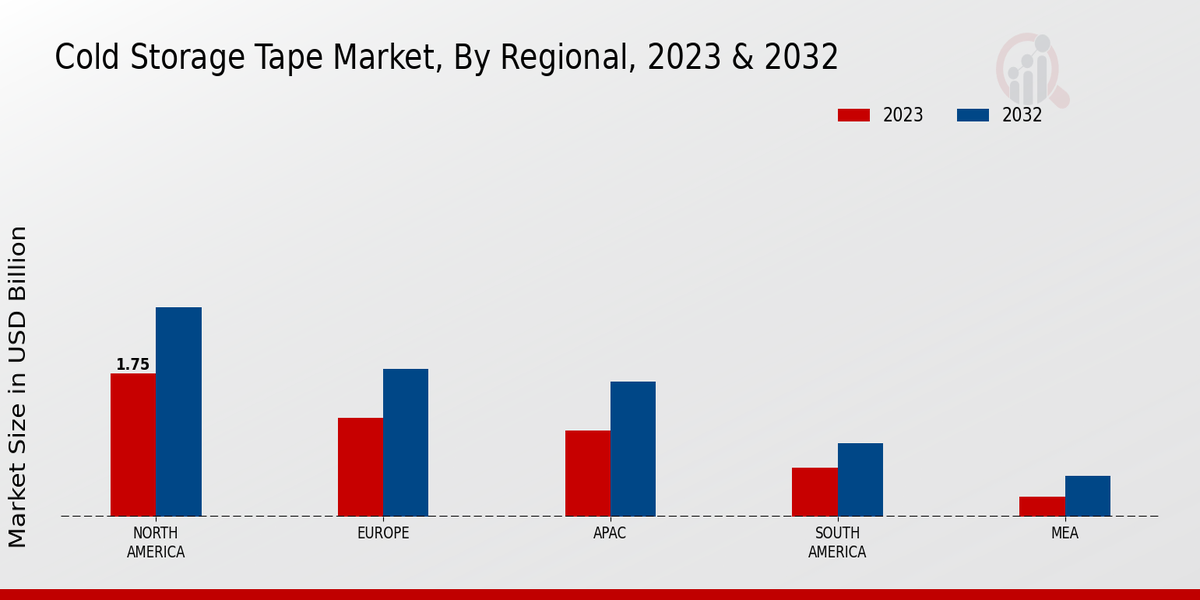 Cold Storage Tape Market, By Regional, 2023 & 2032

2023
2032

Market Size in USD Billion

1.75

NORTH AMERICA
EUROPE
APAC
SOUTH AMERICA
MEA