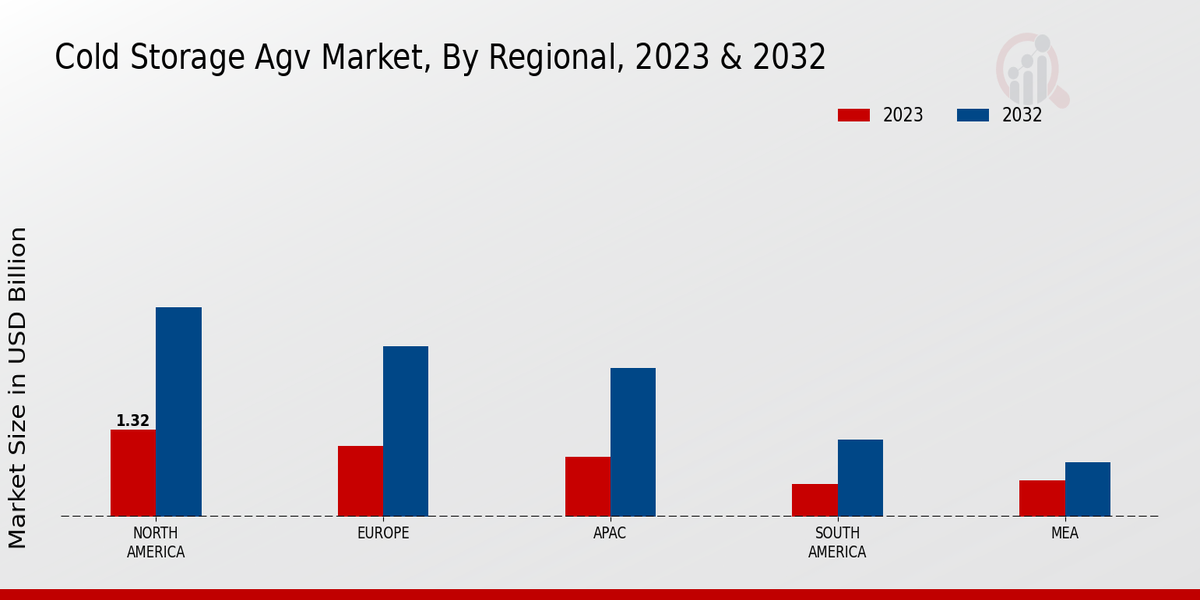 Cold Storage Agv Market, By Regional, 2023 & 2032

2023
2032

Market Size in USD Billion

1.32

NORTH AMERICA
EUROPE
APAC
SOUTH AMERICA
MEA