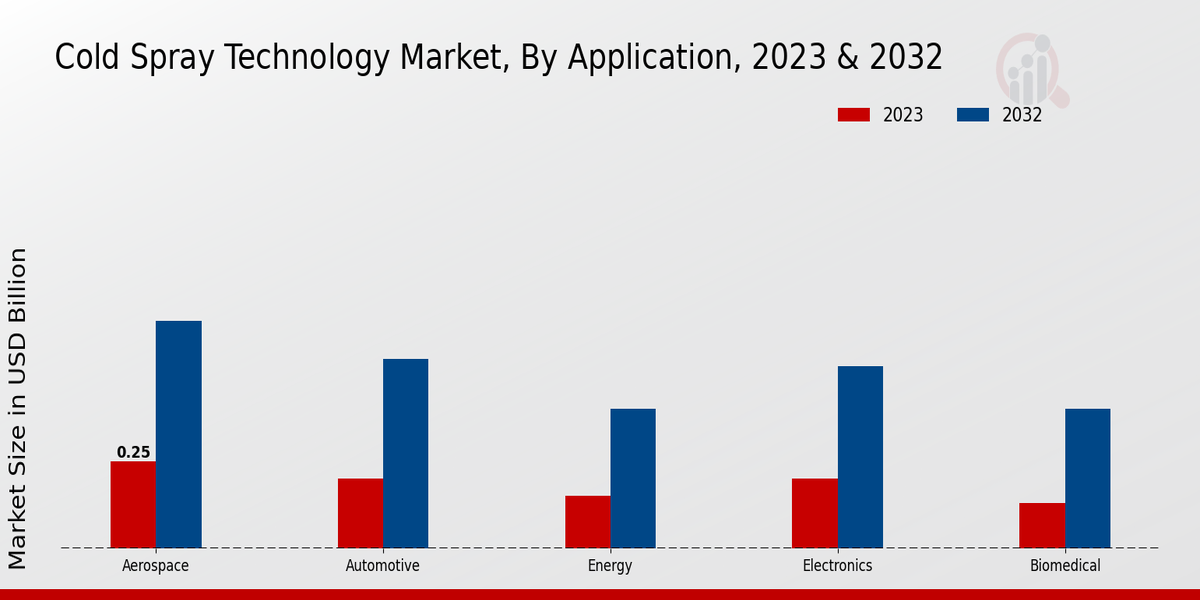 Cold Spray Technology Market, By Application, 2023 & 2032

2023 2032

Market Size in USD Billion

0.25

Aerospace

Automotive

Energy

Electronics

Biomedical