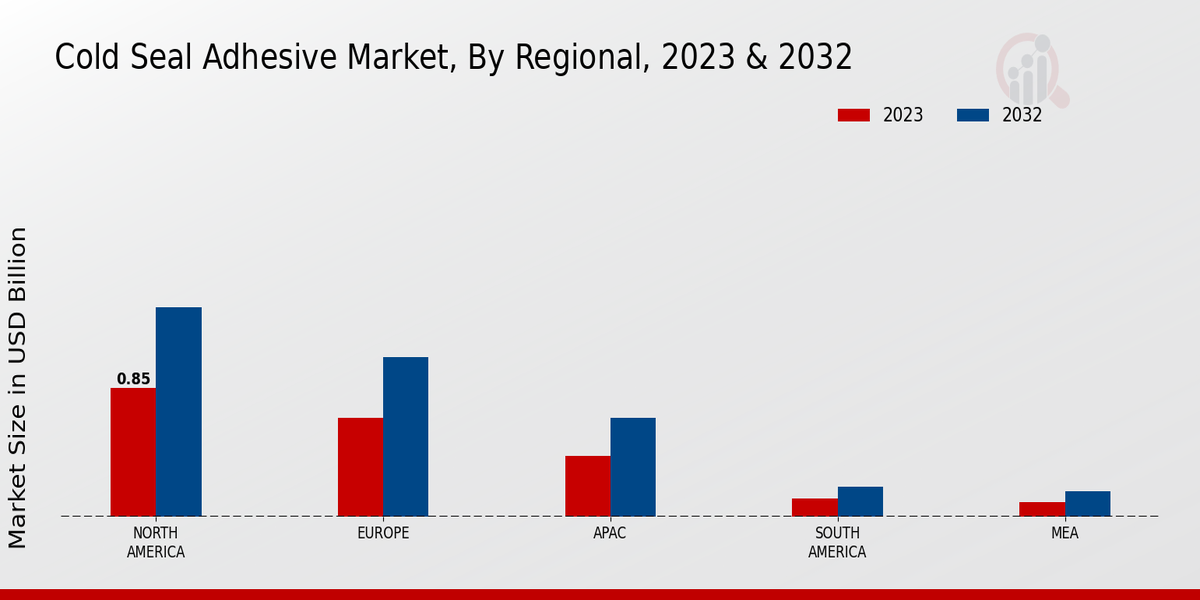 Cold Seal Adhesive Market, By Regional, 2023 & 2032

2023
2032

Market Size in USD Billion

0.85

NORTH AMERICA
EUROPE
APAC
SOUTH AMERICA
MEA