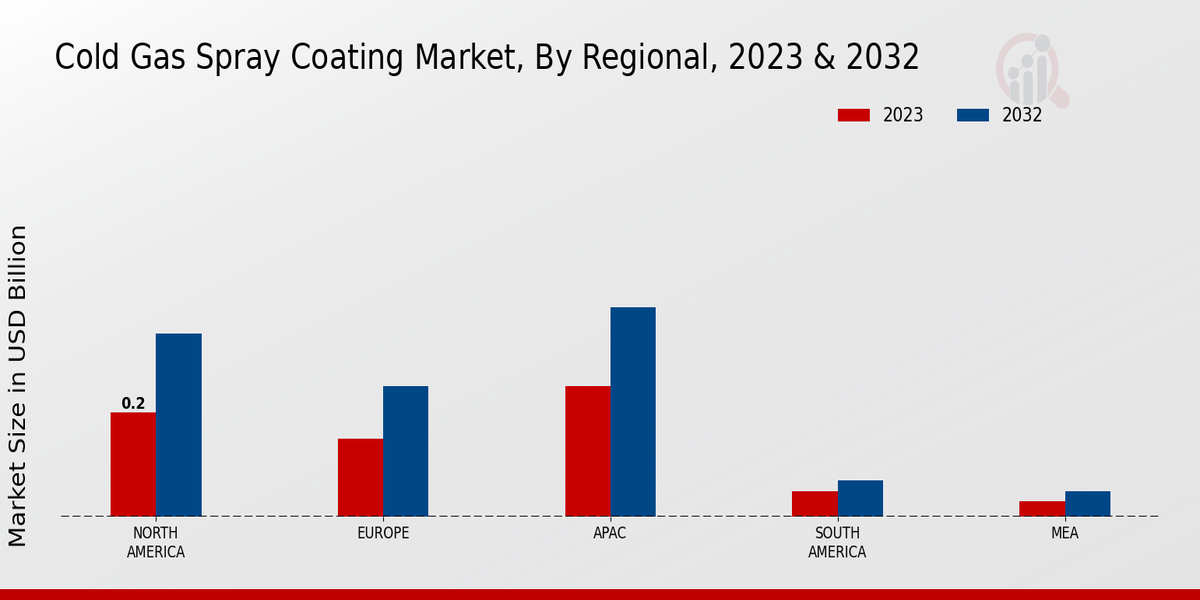 Cold Gas Spray Coating Market, By Regional, 2023 & 2032

2023
2032

Market Size in USD Billion

0.2

NORTH AMERICA
EUROPE
APAC
SOUTH AMERICA
MEA