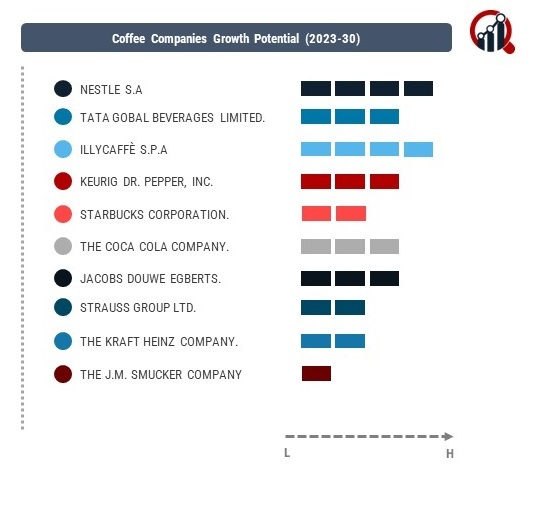 Coffee Companies Growth Potential (2023-30)

NESTLE S.A

TATA GOBAL BEVERAGES LIMITED.

ILLYCAFFÈ S.P.A

KEURIG DR. PEPPER, INC.

STARBUCKS CORPORATION.

THE COCA COLA COMPANY.

JACOBS DOUWE EGBERTS.

STRAUSS GROUP LTD.

THE KRAFT HEINZ COMPANY.

THE J.M. SMUCKER COMPANY

L

H