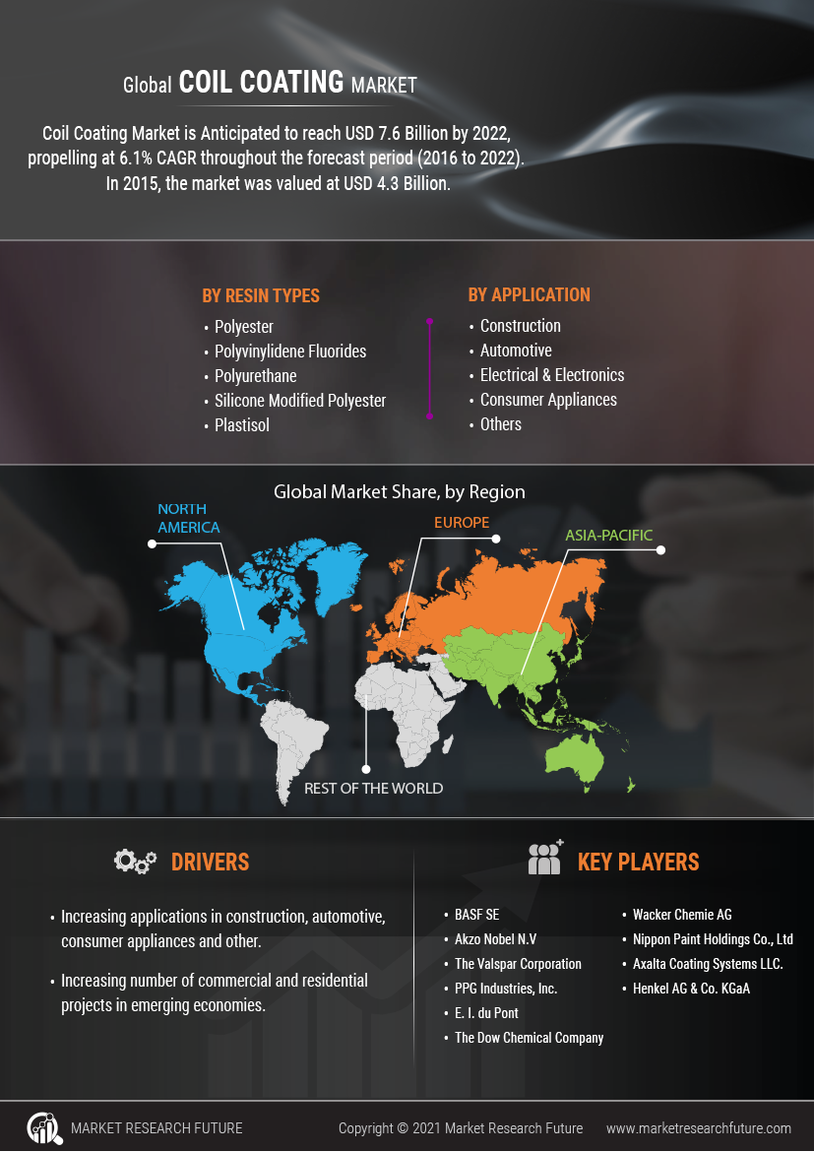 Global COIL COATING MARKET

Coil Coating Market is Anticipated to reach USD 7.6 Billion by 2022, propelling at 6.1% CAGR throughout the forecast period (2016 to 2022). In 2015, the market was valued at USD 4.3 Billion.

BY RESIN TYPES
• Polyester
• Polyvinylidene Fluorides
• Polyurethane
• Silicone Modified Polyester
• Plastisol

BY APPLICATION
• Construction
• Automotive
• Electrical & Electronics
• Consumer Appliances
• Others

Global Market Share, by Region

NORTH AMERICA

EUROPE

ASIA-PACIFIC

REST OF THE WORLD

DRIVERS

• Increasing applications in construction, automotive, consumer appliances and other.

• Increasing number of commercial and residential projects in emerging economies.

KEY PLAYERS

• BASF SE
• Akzo Nobel N.V
• The Valspar Corporation
• PPG Industries, Inc.
• E. I. du Pont
• The Dow Chemical Company

• Wacker Chemie AG
• Nippon Paint Holdings Co., Ltd
• Axalta Coating Systems LLC.
• Henkel AG & Co. KGaA

MARKET RESEARCH FUTURE

Copyright © 2021 Market Research Future

www.marketresearchfuture.com