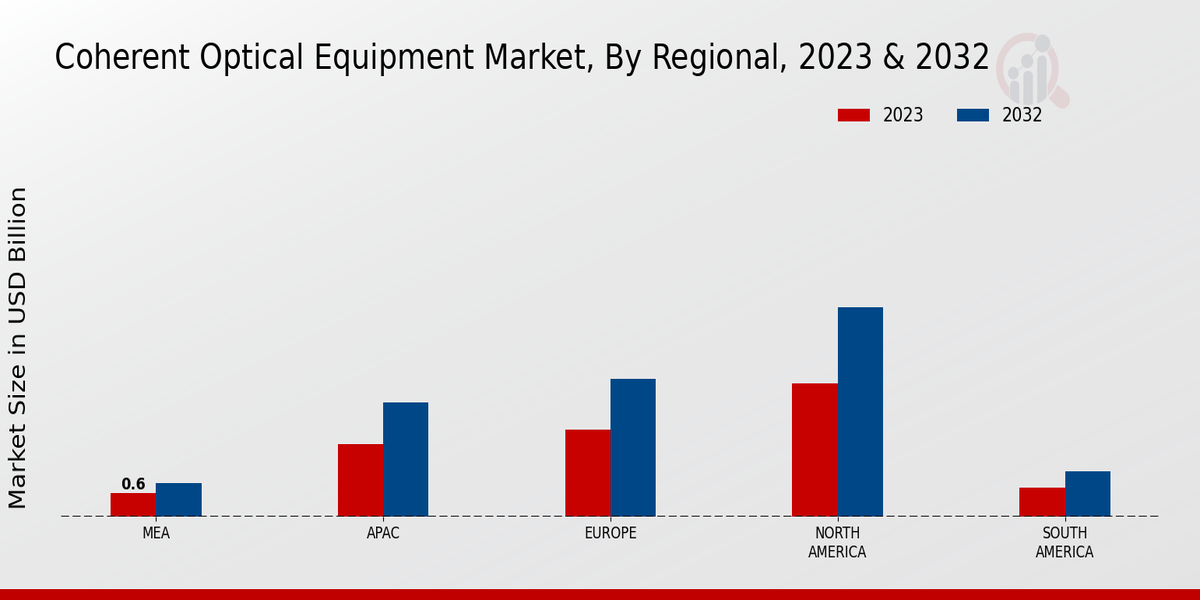 Coherent Optical Equipment Market, By Regional, 2023 & 2032

2023
2032

Market Size in USD Billion

0.6

MEA
APAC
EUROPE
NORTH AMERICA
SOUTH AMERICA