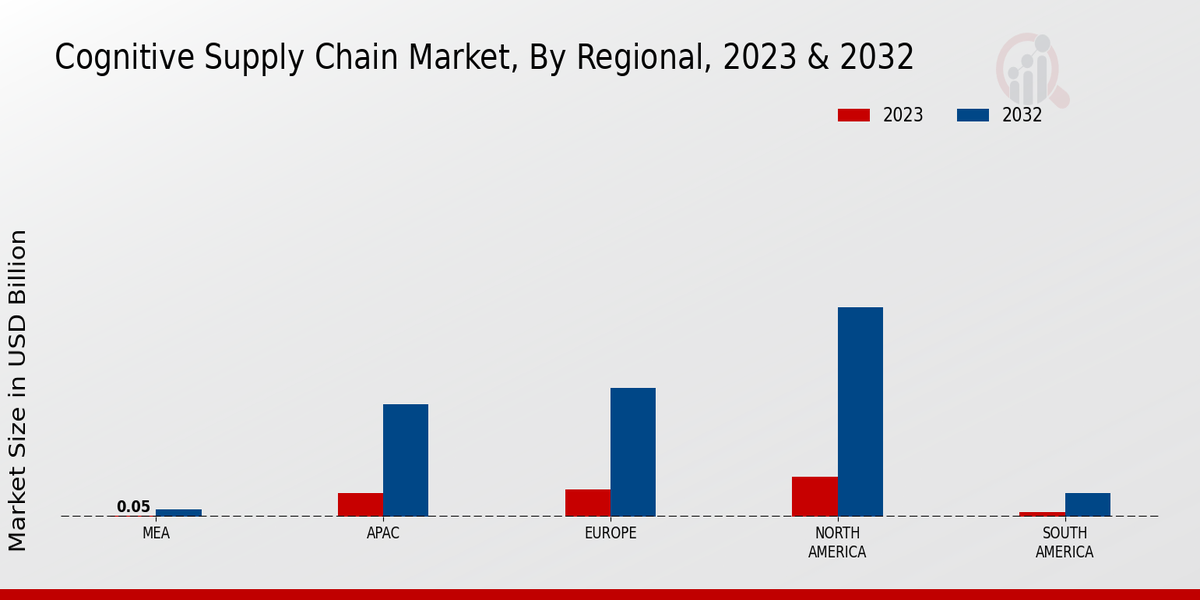 Cognitive Supply Chain Market, By Regional, 2023 & 2032

2023
2032

Market Size in USD Billion

0.05

MEA
APAC
EUROPE
NORTH AMERICA
SOUTH AMERICA