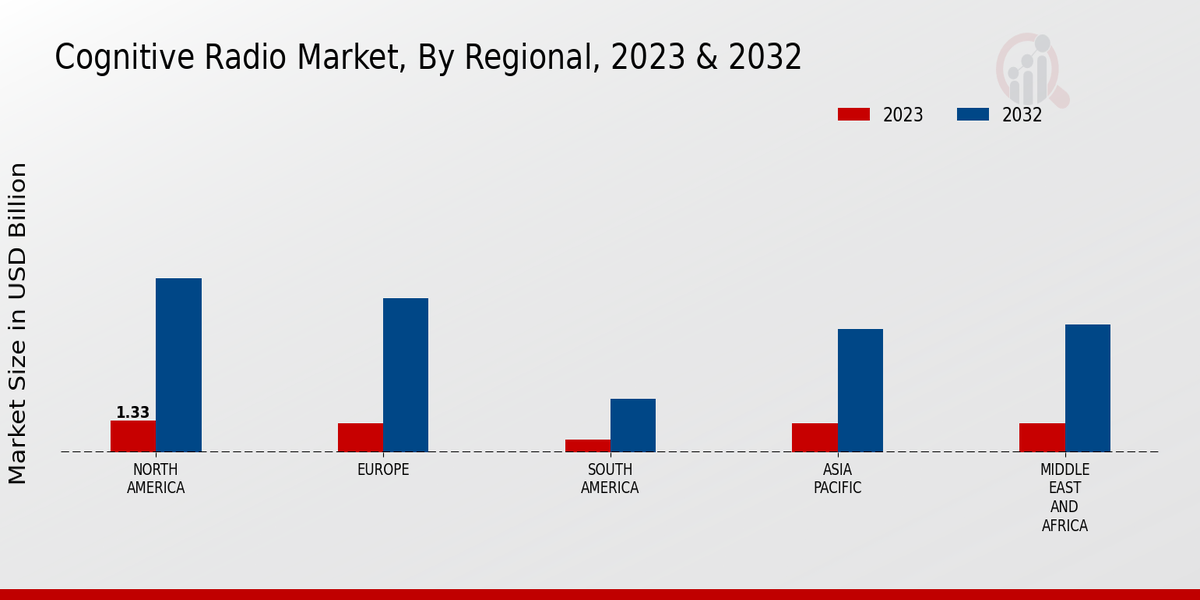 Cognitive Radio Market, By Regional, 2023 & 2032

2023
2032

Market Size in USD Billion

1.33

NORTH AMERICA
EUROPE
SOUTH AMERICA
ASIA PACIFIC
MIDDLE EAST AND AFRICA