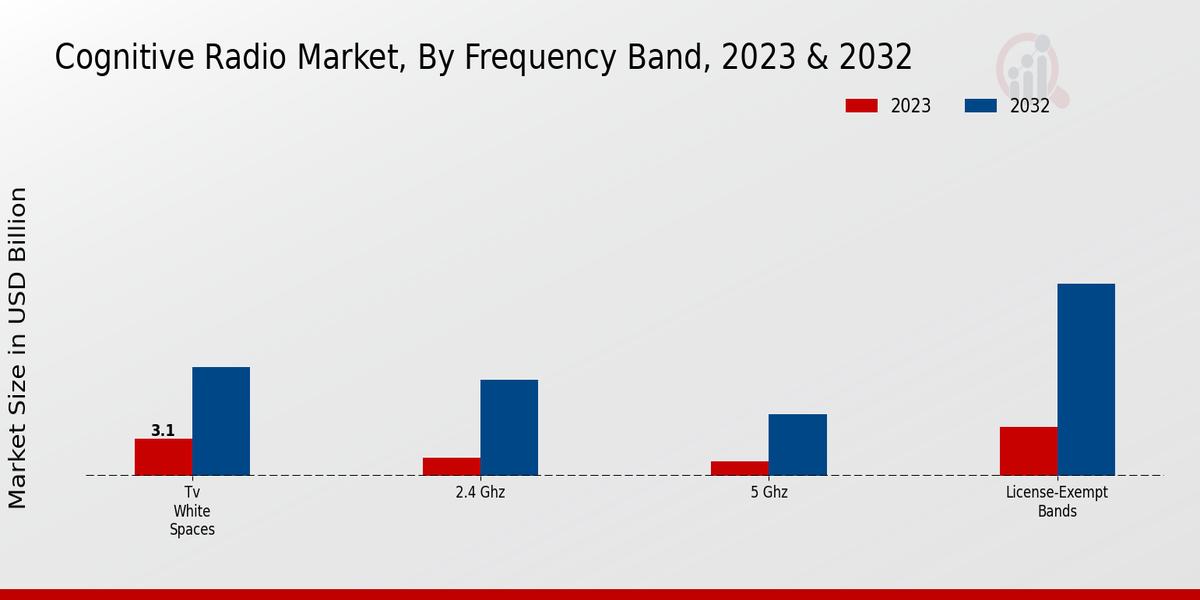 Cognitive Radio Market, By Frequency Band, 2023 & 2032

2023
2032

Market Size in USD Billion

3.1

Tv White Spaces

2.4 Ghz

5 Ghz

License-Exempt Bands