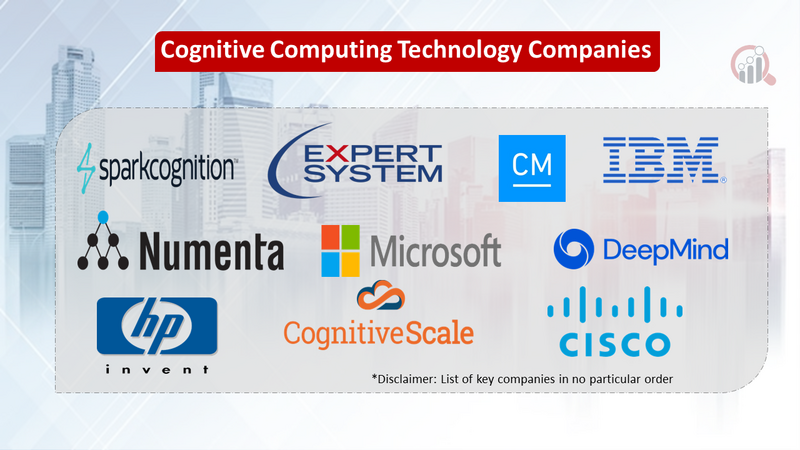 Cognitive Computing Technology Companies

sparkcognition

EXPERT SYSTEM

CM

IBM

Numenta

Microsoft

DeepMind

hp invent

CognitiveScale

CISCO

*Disclaimer: List of key companies in no particular order