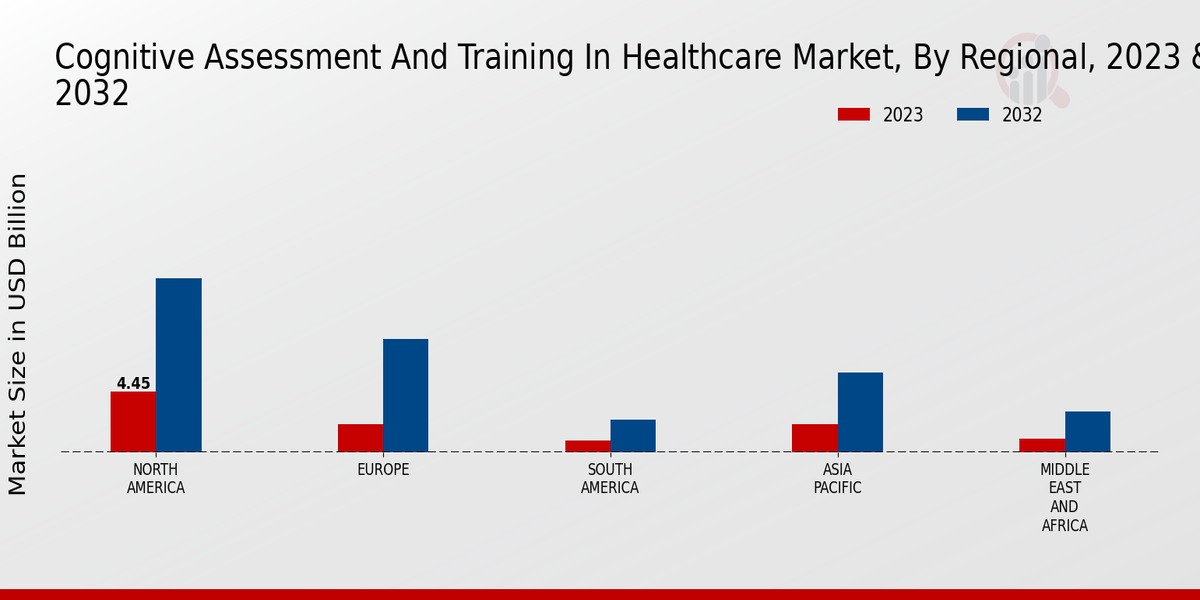 Cognitive Assessment And Training In Healthcare Market, By Regional, 2023 & 2032

2023
2032

Market Size in USD Billion

4.45

NORTH AMERICA
EUROPE
SOUTH AMERICA
ASIA PACIFIC
MIDDLE EAST AND AFRICA