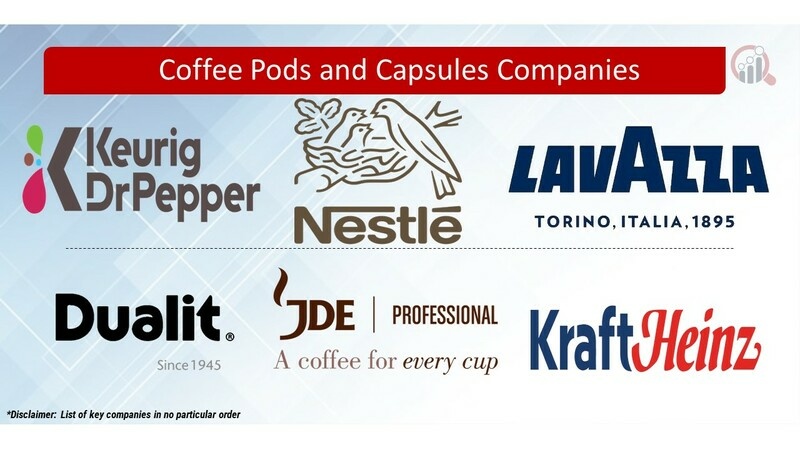 Coffee Pods and Capsules Companies

Keurig DrPepper

Nestlé

LAVAZZA
TORINO, ITALIA, 1895

Dualit®
Since 1945

JDE | PROFESSIONAL
A coffee for every cup

KraftHeinz

*Disclaimer: List of key companies in no particular order