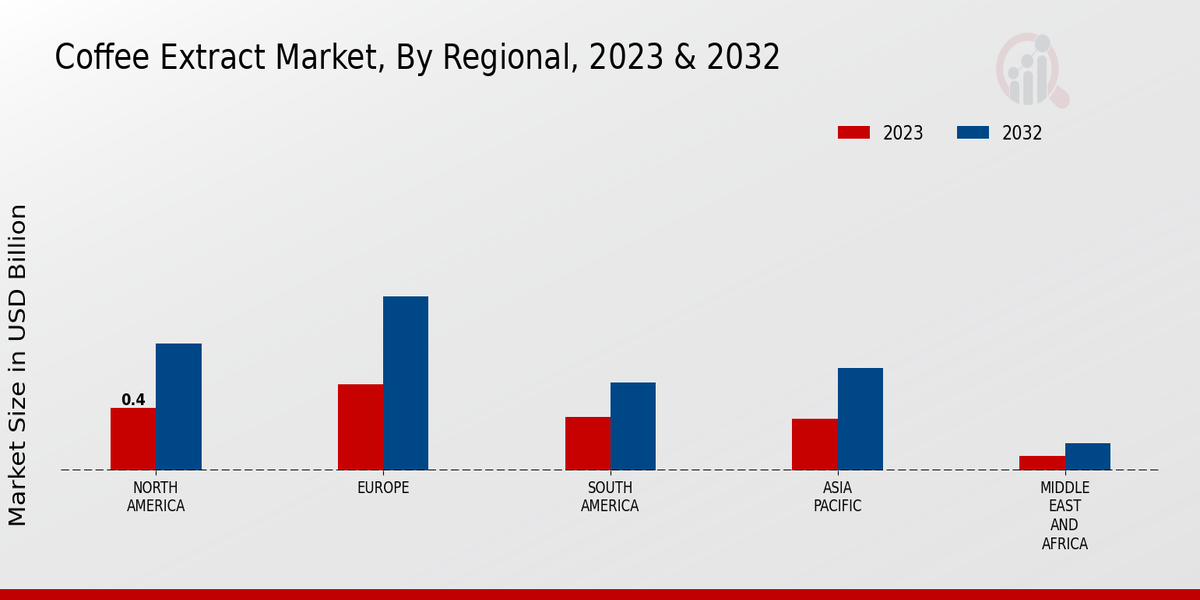 Coffee Extract Market, By Regional, 2023 & 2032

2023
2032

Market Size in USD Billion

0.4

NORTH AMERICA
EUROPE
SOUTH AMERICA
ASIA PACIFIC
MIDDLE EAST AND AFRICA