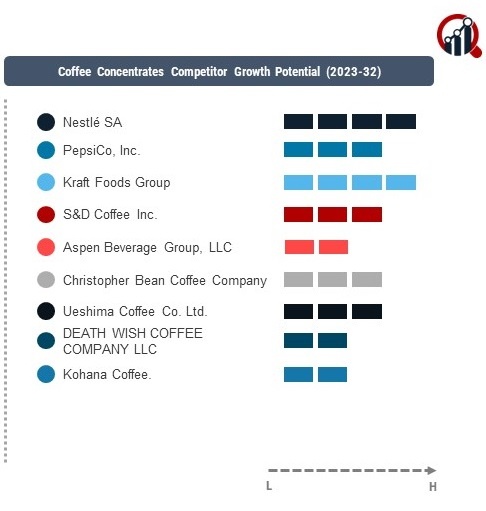 Coffee Concentrates Competitor Growth Potential (2023-32)

Nestlé SA

PepsiCo, Inc.

Kraft Foods Group

S&D Coffee Inc.

Aspen Beverage Group, LLC

Christopher Bean Coffee Company

Ueshima Coffee Co. Ltd.

DEATH WISH COFFEE COMPANY LLC

Kohana Coffee.

L

H