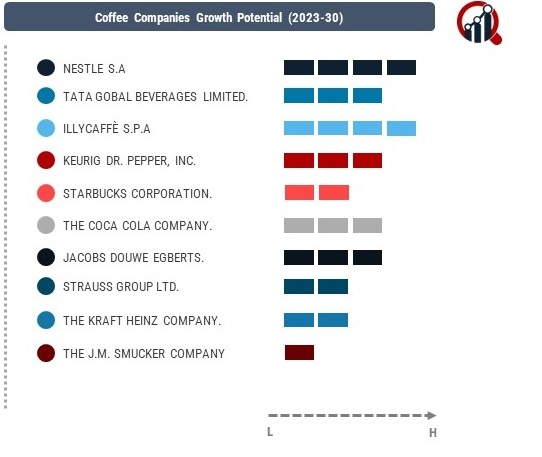 Coffee Companies Growth Potential (2023-30)

NESTLE S.A

TATA GOBAL BEVERAGES LIMITED.

ILLYCAFFÈ S.P.A

KEURIG DR. PEPPER, INC.

STARBUCKS CORPORATION.

THE COCA COLA COMPANY.

JACOBS DOUWE EGBERTS.

STRAUSS GROUP LTD.

THE KRAFT HEINZ COMPANY.

THE J.M. SMUCKER COMPANY

L

H