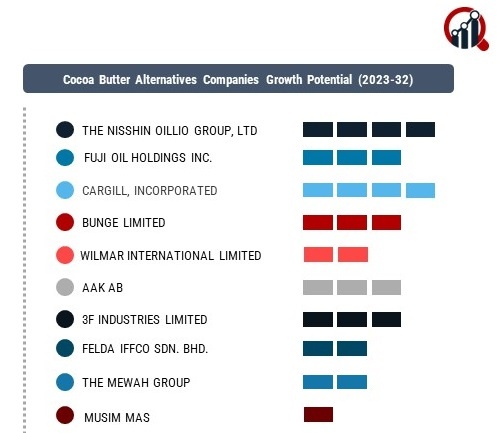 Cocoa Butter Alternatives Companies Growth Potential (2023-32)

THE NISSHIN OILLIO GROUP, LTD

FUJI OIL HOLDINGS INC.

CARGILL, INCORPORATED

BUNGE LIMITED

WILMAR INTERNATIONAL LIMITED

AAK AB

3F INDUSTRIES LIMITED

FELDA IFFCO SDN. BHD.

THE MEWAH GROUP

MUSIM MAS