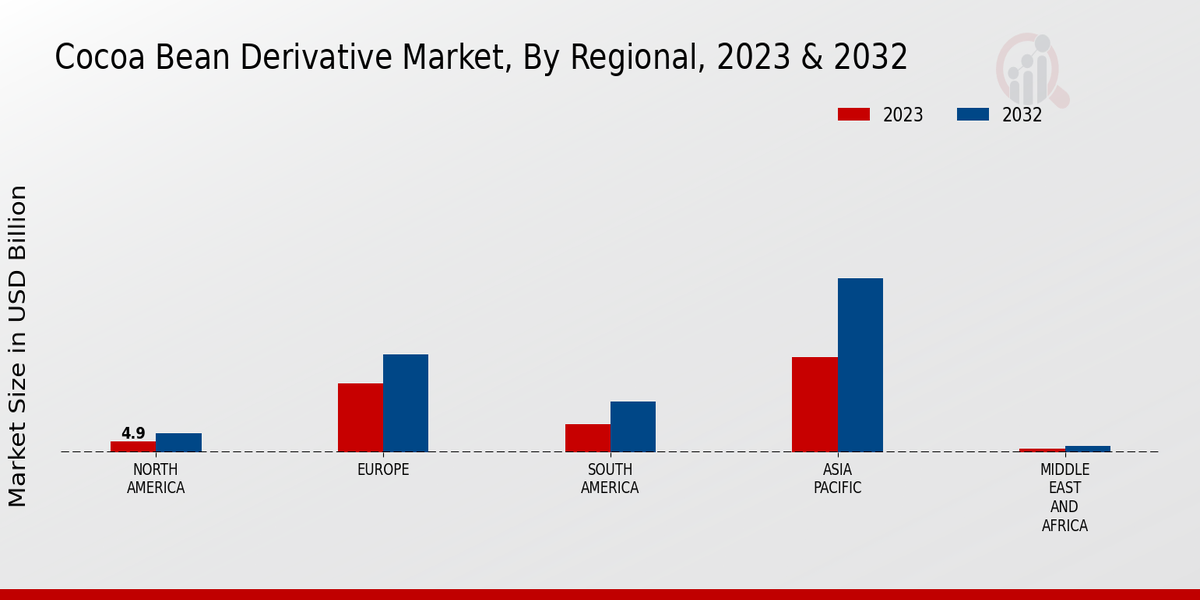 Cocoa Bean Derivative Market, By Regional, 2023 & 2032

2023
2032

Market Size in USD Billion

4.9

NORTH AMERICA
EUROPE
SOUTH AMERICA
ASIA PACIFIC
MIDDLE EAST AND AFRICA