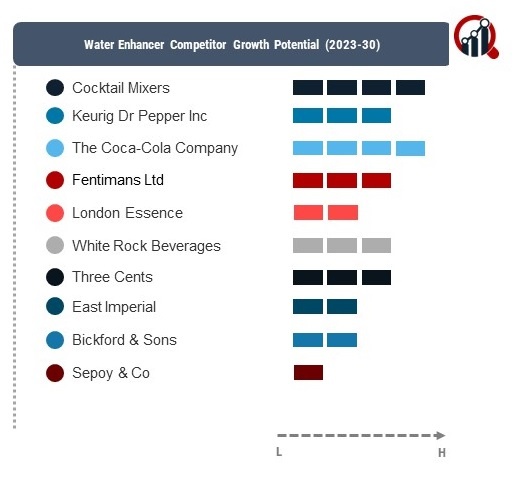 Water Enhancer Competitor Growth Potential (2023-30)

Cocktail Mixers
Keurig Dr Pepper Inc
The Coca-Cola Company
Fentimans Ltd
London Essence
White Rock Beverages
Three Cents
East Imperial
Bickford & Sons
Sepoy & Co

L
H