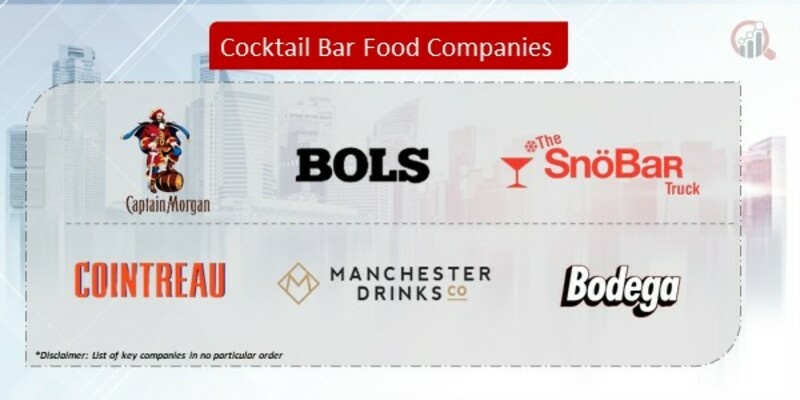 Cocktail Bar Food Companies

Captain Morgan

BOLS

The SnöBar Truck

COINTREAU

MANCHESTER DRINKS CO

Bodega

*Disclaimer: List of key companies in no particular order