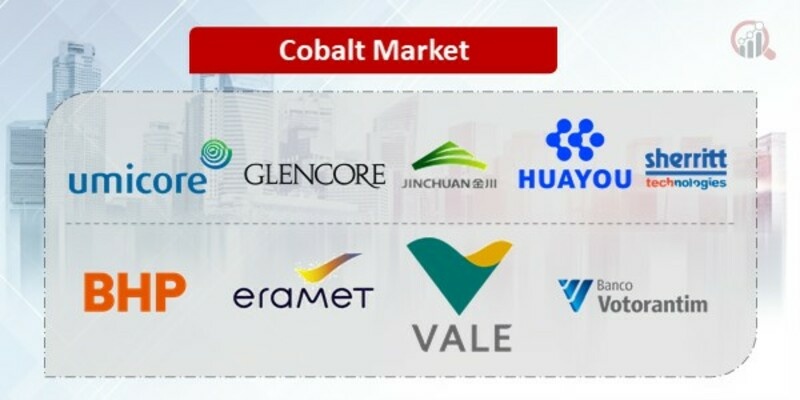 Cobalt Market

umicore
GLENCORE
JINCHUAN 金川
HUAYOU
sherritt technologies

BHP
eramet
VALE
Banco Votorantim