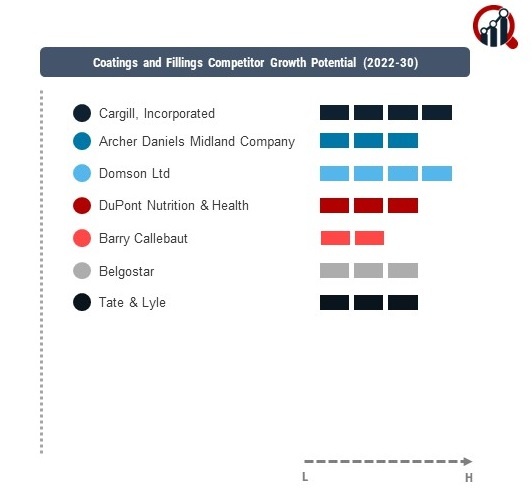 Coatings and Fillings Competitor Growth Potential (2022-30)

Cargill, Incorporated

Archer Daniels Midland Company

Domson Ltd

DuPont Nutrition & Health

Barry Callebaut

Belgostar

Tate & Lyle

L

H