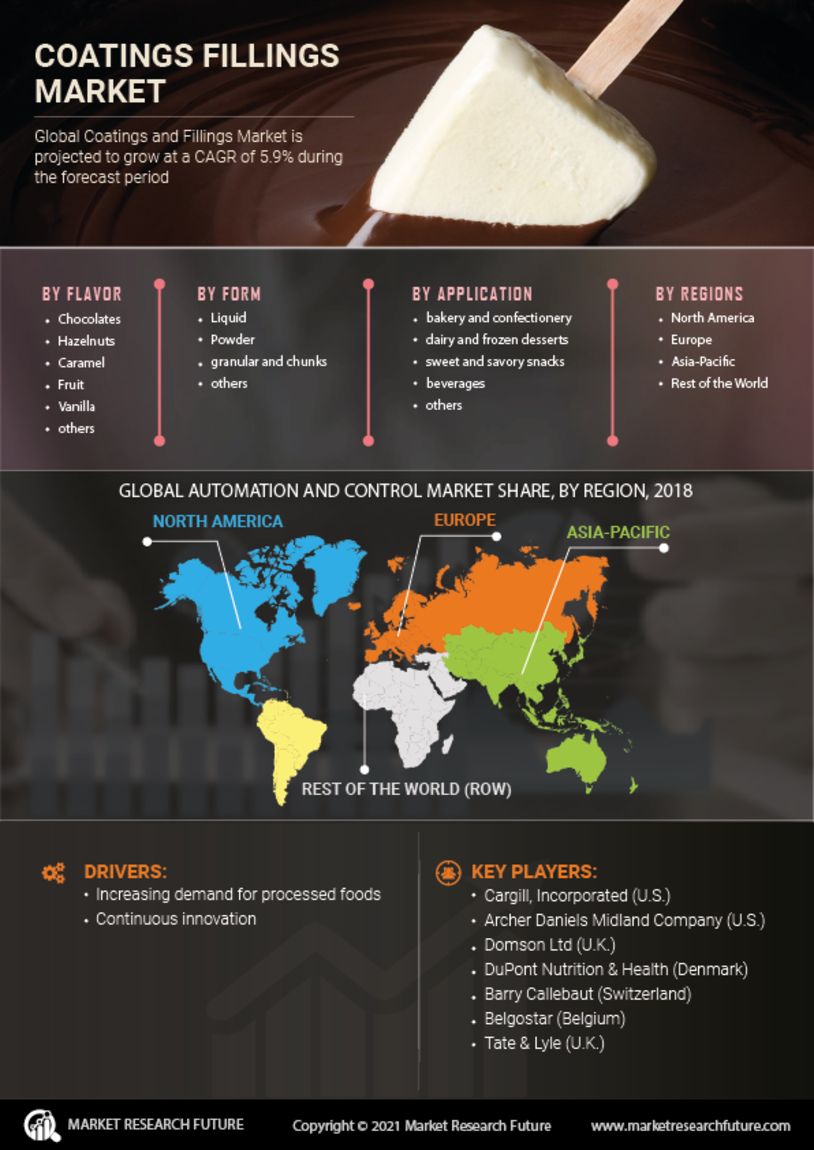 COATINGS FILLINGS MARKET

Global Coatings and Fillings Market is projected to grow at a CAGR of 5.9% during the forecast period

BY FLAVOR
• Chocolates
• Hazelnuts
• Caramel
• Fruit
• Vanilla
• others

BY FORM
• Liquid
• Powder
• granular and chunks
• others

BY APPLICATION
• bakery and confectionery
• dairy and frozen desserts
• sweet and savory snacks
• beverages
• others

BY REGIONS
• North America
• Europe
• Asia-Pacific
• Rest of the World

GLOBAL AUTOMATION AND CONTROL MARKET SHARE, BY REGION, 2018

NORTH AMERICA
EUROPE
ASIA-PACIFIC
REST OF THE WORLD (ROW)

DRIVERS:
• Increasing demand for processed foods
• Continuous innovation

KEY PLAYERS:
• Cargill, Incorporated (U.S.)
• Archer Daniels Midland Company (U.S.)
• Domson Ltd (U.K.)
• DuPont Nutrition & Health (Denmark)
• Barry Callebaut (Switzerland)
• Belgostar (Belgium)
• Tate & Lyle (U.K.)

MARKET RESEARCH FUTURE
Copyright © 2021 Market Research Future
www.marketresearchfuture.com