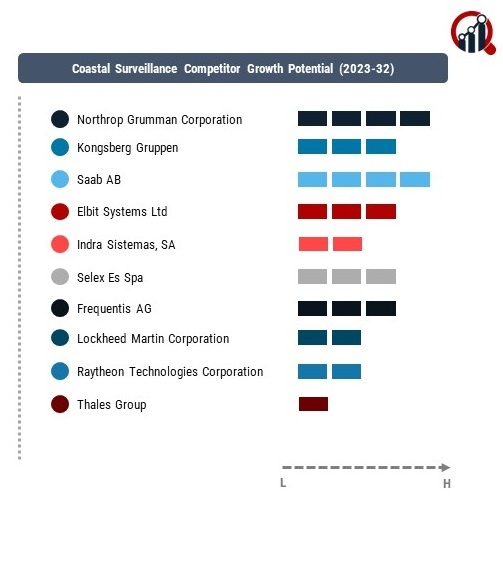 Coastal Surveillance Competitor Growth Potential (2023-32)

Northrop Grumman Corporation
Kongsberg Gruppen
Saab AB
Elbit Systems Ltd
Indra Sistemas, SA
Selex Es Spa
Frequentis AG
Lockheed Martin Corporation
Raytheon Technologies Corporation
Thales Group

L
H