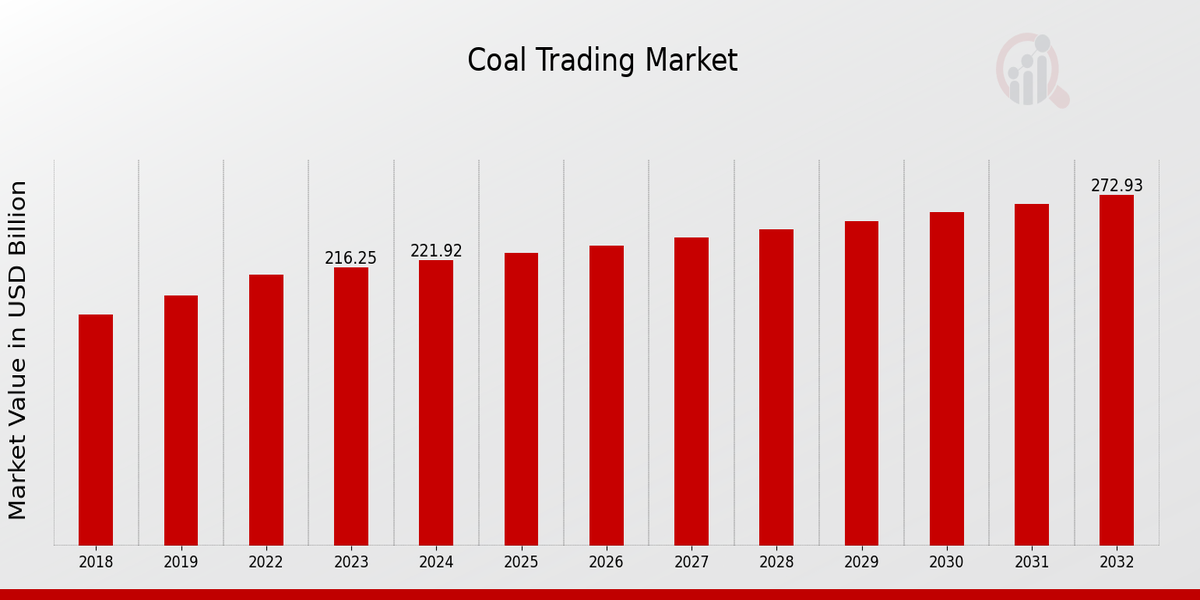 Coal Trading Market

Market Value in USD Billion

216.25
221.92
272.93

2018
2019
2022
2023
2024
2025
2026
2027
2028
2029
2030
2031
2032