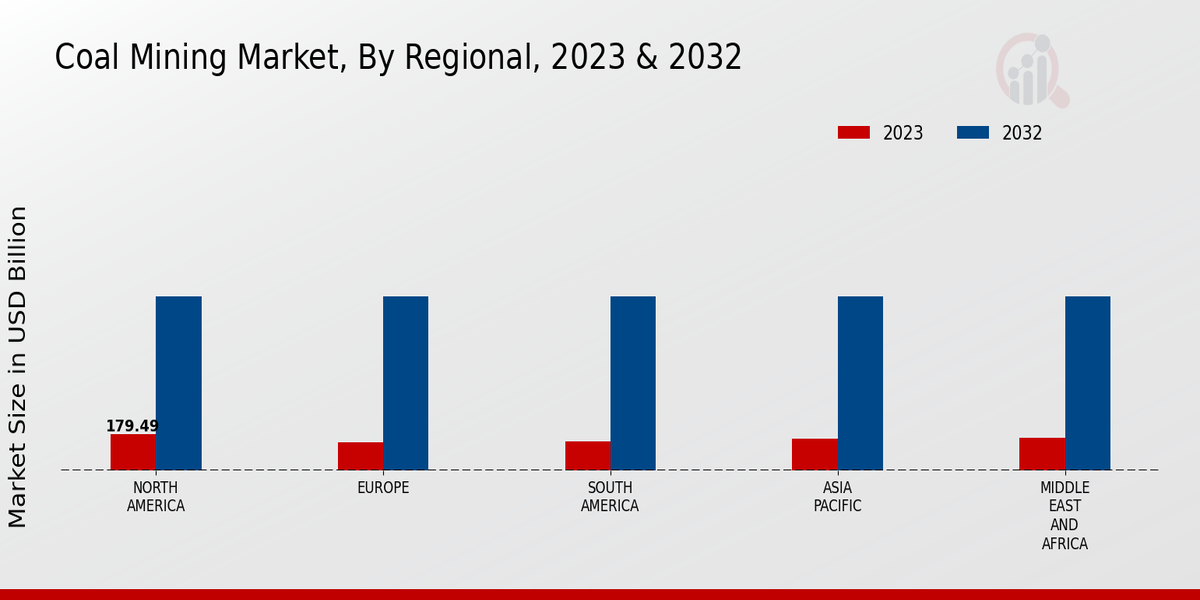 Coal Mining Market, By Regional, 2023 & 2032

2023
2032

Market Size in USD Billion

179.49

NORTH AMERICA
EUROPE
SOUTH AMERICA
ASIA PACIFIC
MIDDLE EAST AND AFRICA