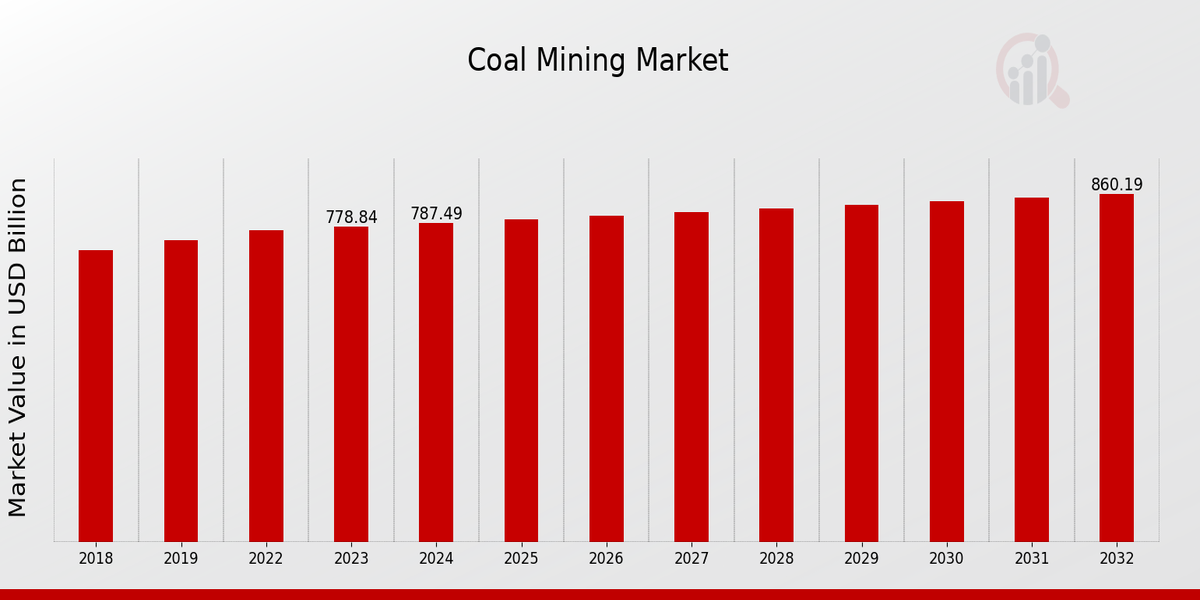 Coal Mining Market

Market Value in USD Billion

778.84
787.49
860.19

2018
2019
2022
2023
2024
2025
2026
2027
2028
2029
2030
2031
2032