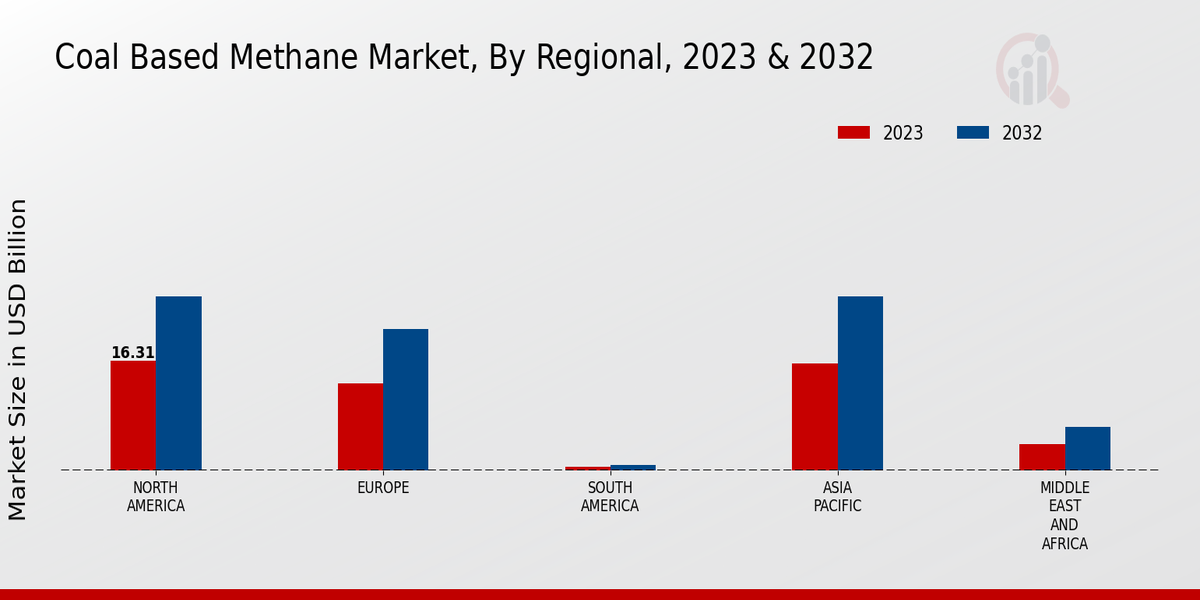 Coal Based Methane Market, By Regional, 2023 & 2032

2023
2032

Market Size in USD Billion

16.31

NORTH AMERICA
EUROPE
SOUTH AMERICA
ASIA PACIFIC
MIDDLE EAST AND AFRICA