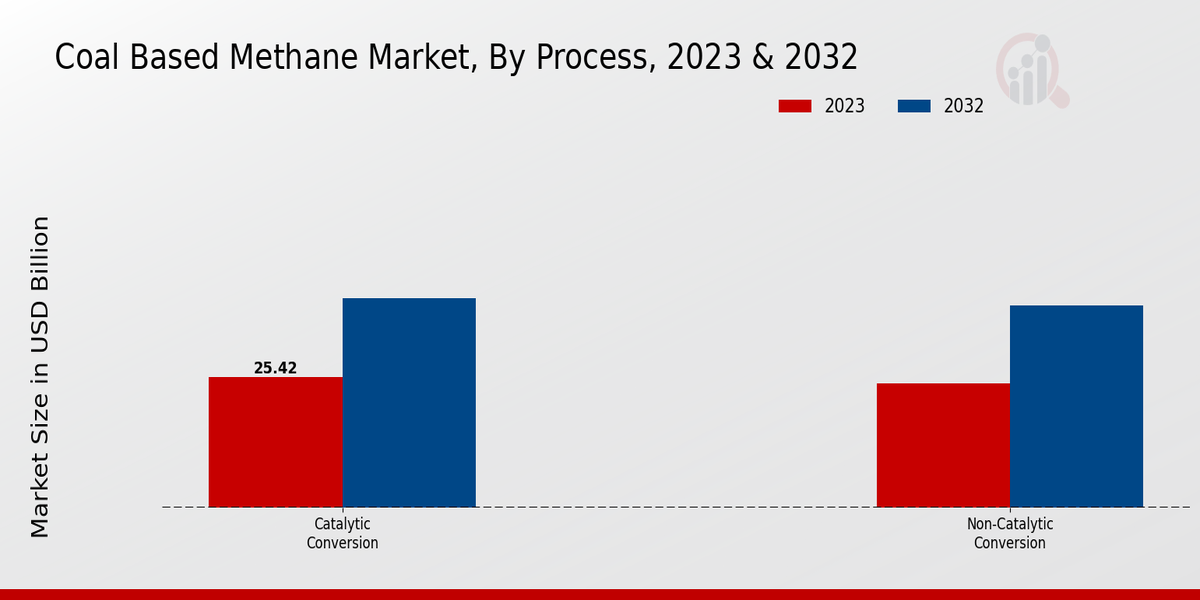 Coal Based Methane Market, By Process, 2023 & 2032

2023 2032

Market Size in USD Billion

25.42

Catalytic Conversion

Non-Catalytic Conversion