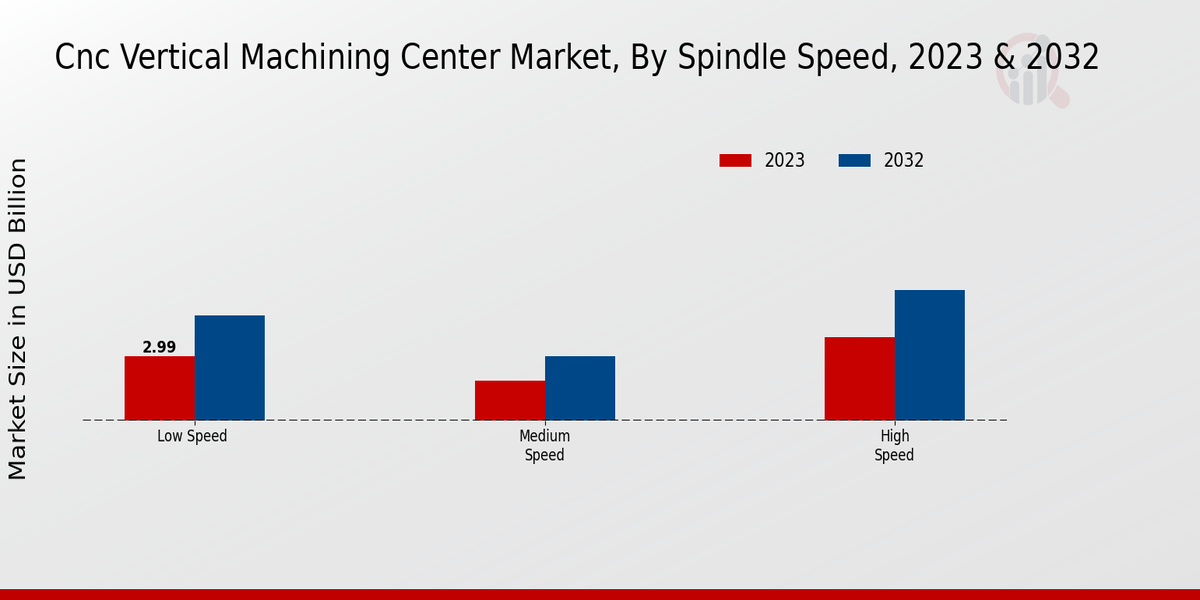 Cnc Vertical Machining Center Market, By Spindle Speed, 2023 & 2032

2023
2032

Market Size in USD Billion

2.99

Low Speed
Medium Speed
High Speed