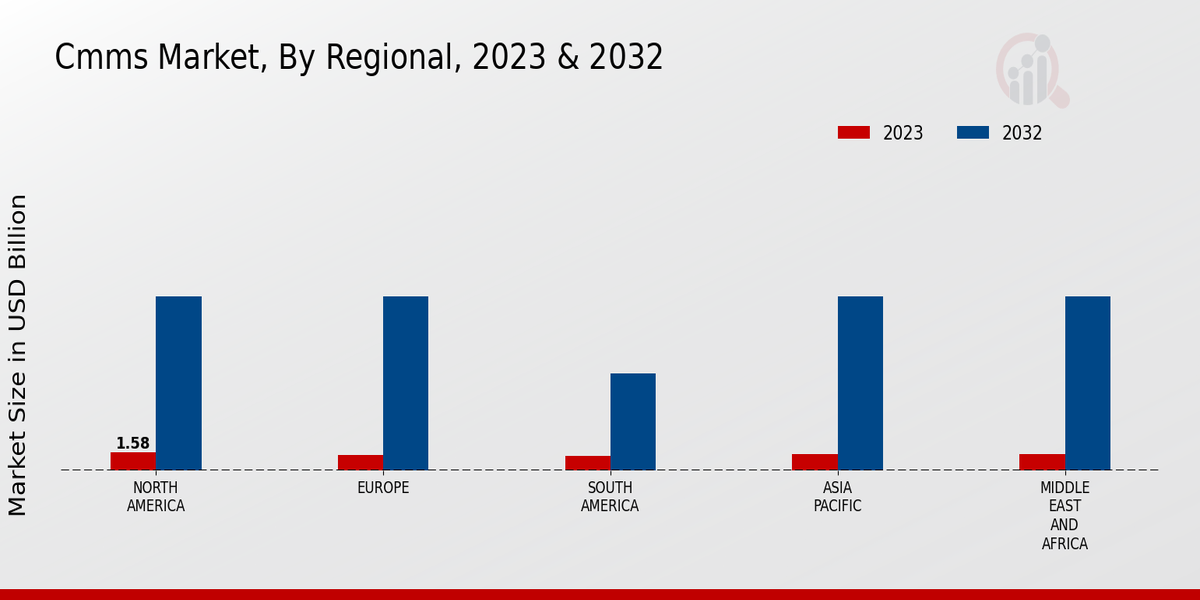 Cmms Market, By Regional, 2023 & 2032

2023
2032

Market Size in USD Billion

1.58

NORTH AMERICA
EUROPE
SOUTH AMERICA
ASIA PACIFIC
MIDDLE EAST AND AFRICA