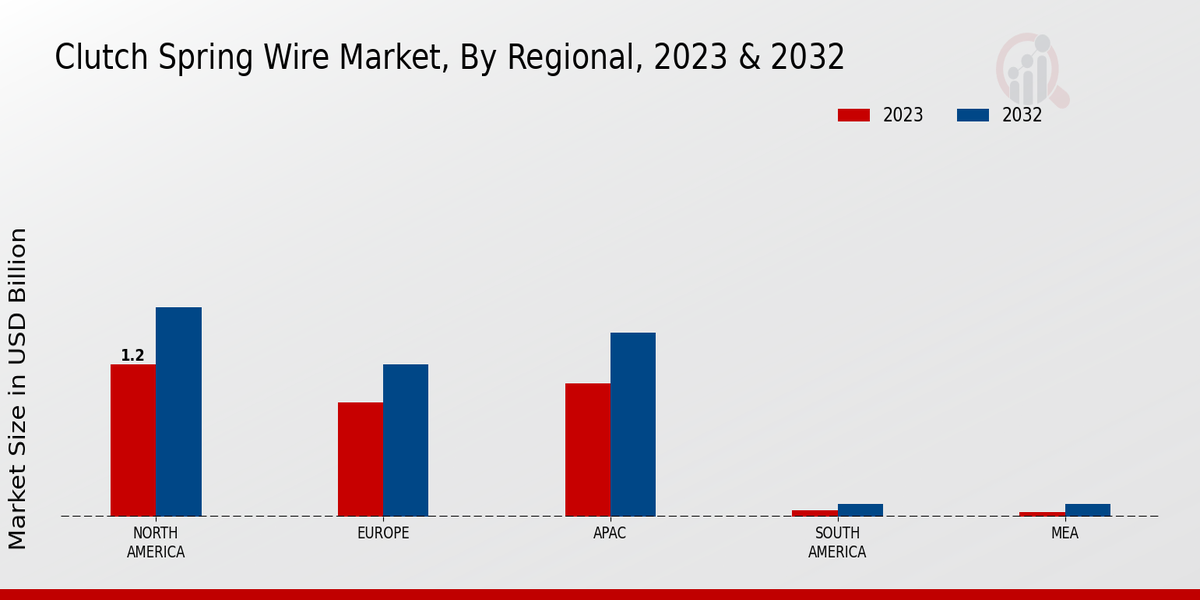 Clutch Spring Wire Market, By Regional, 2023 & 2032

2023
2032

Market Size in USD Billion

1.2

NORTH AMERICA
EUROPE
APAC
SOUTH AMERICA
MEA