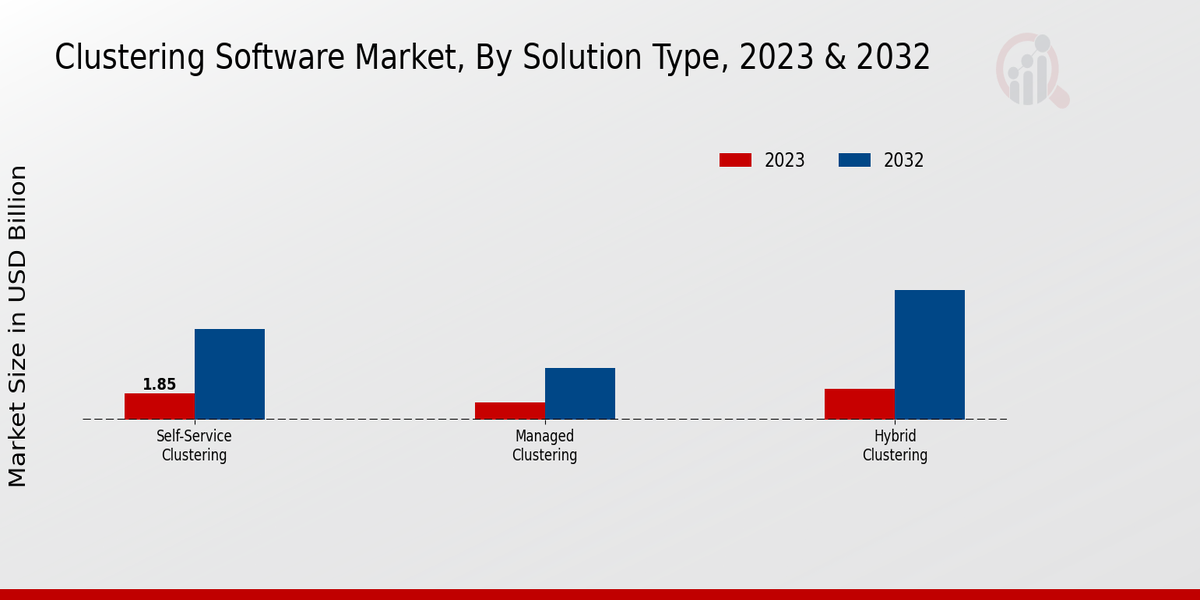 Clustering Software Market, By Solution Type, 2023 & 2032

2023
2032

Market Size in USD Billion

1.85

Self-Service Clustering

Managed Clustering

Hybrid Clustering