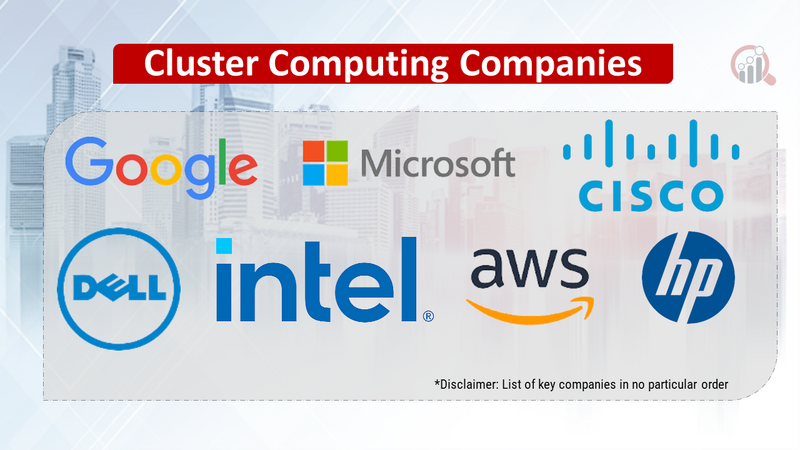 Cluster Computing Companies

Google

Microsoft

CISCO

DELL

intel®

aws

hp

*Disclaimer: List of key companies in no particular order