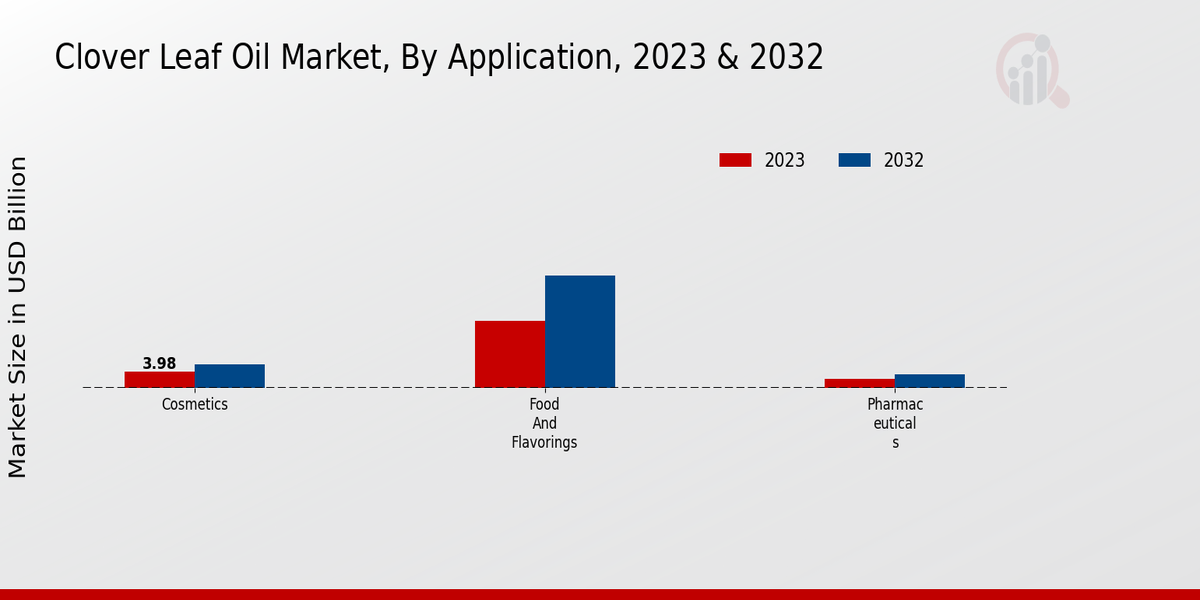 Clover Leaf Oil Market, By Application, 2023 & 2032

2023
2032

Market Size in USD Billion

3.98

Cosmetics

Food And Flavorings

Pharmac eutical s