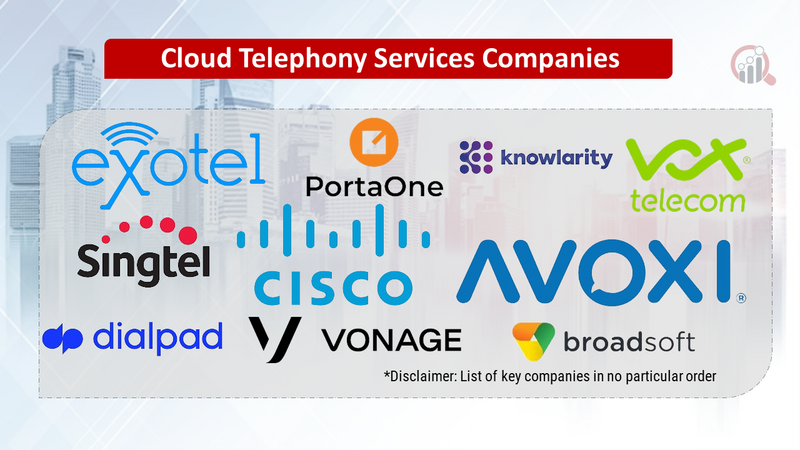 Cloud Telephony Services Companies

exotel

PortaOne

knowlarity

vox telecom

Singtel

CISCO

AVOXI

dialpad

VONAGE

broadsoft

*Disclaimer: List of key companies in no particular order