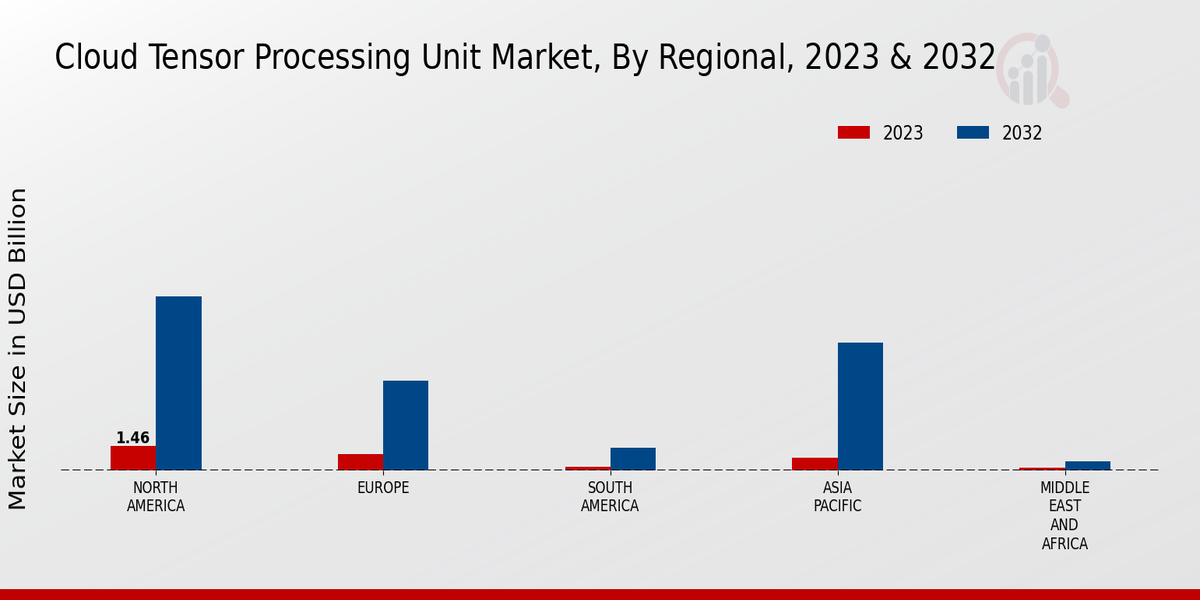 Cloud Tensor Processing Unit Market, By Regional, 2023 & 2032

2023
2032

Market Size in USD Billion

1.46

NORTH AMERICA
EUROPE
SOUTH AMERICA
ASIA PACIFIC
MIDDLE EAST AND AFRICA