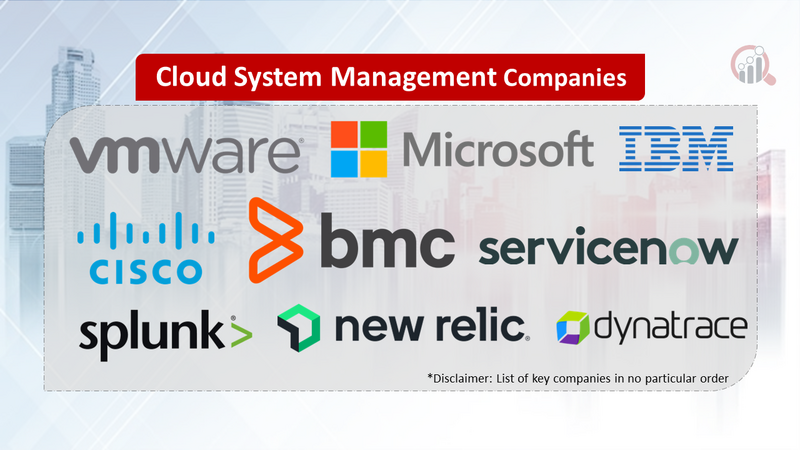 Cloud System Management Companies

vmware

Microsoft

IBM

CISCO

bmc

servicenow

splunk>

new relic.

dynatrace

*Disclaimer: List of key companies in no particular order