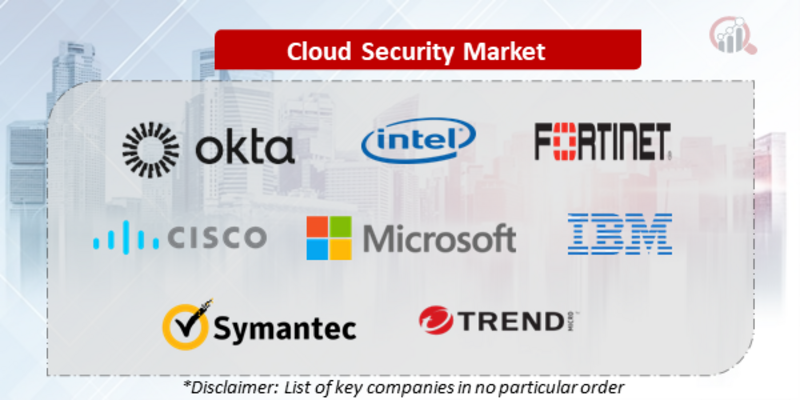 Cloud Security Market

okta

intel

FORTINET

CISCO

Microsoft

IBM

Symantec

TREND MICRO

*Disclaimer: List of key companies in no particular order