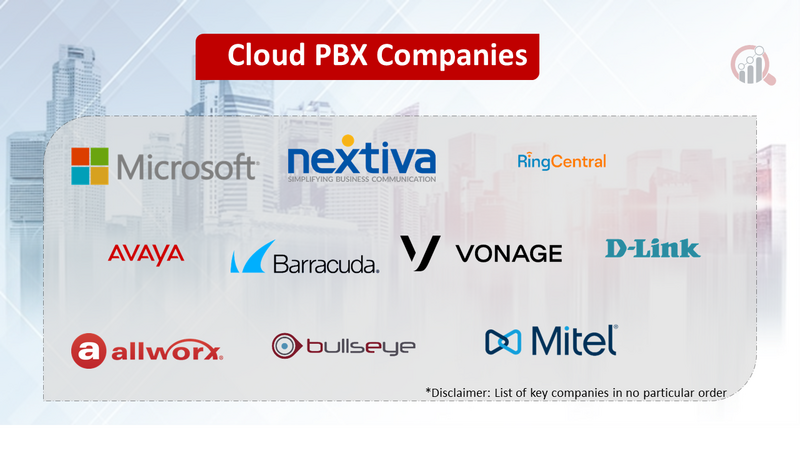 Cloud PBX Companies

Microsoft

nextiva
SIMPLIFYING BUSINESS COMMUNICATION

RingCentral

AVAYA

Barracuda.

VONAGE

D-Link

allworx.

bullseye

Mitel

*Disclaimer: List of key companies in no particular order