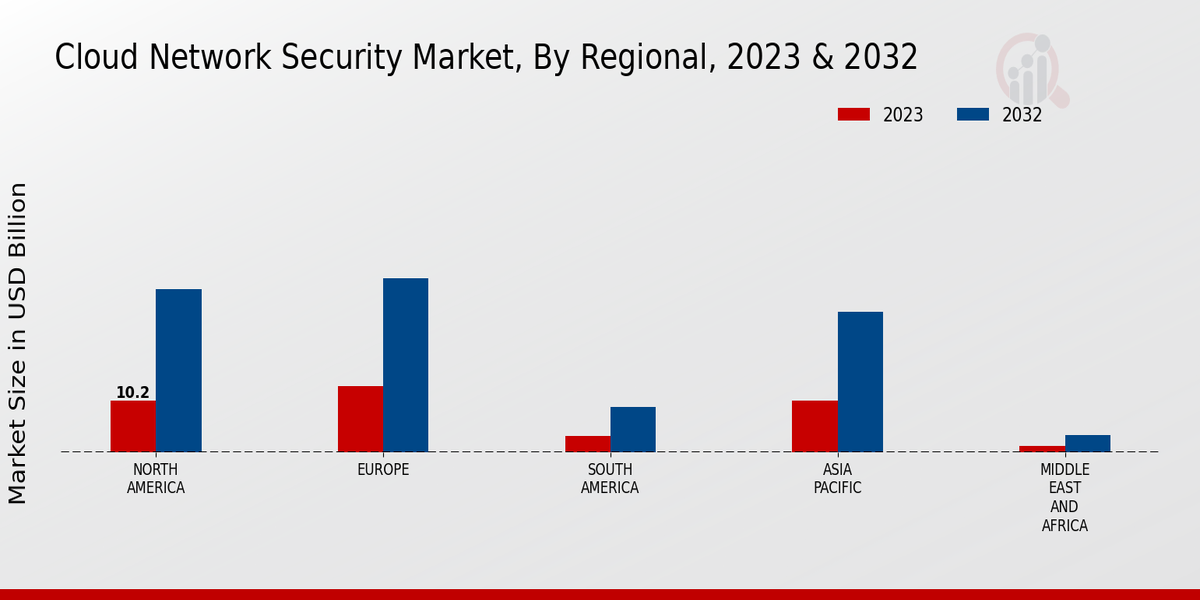 Cloud Network Security Market, By Regional, 2023 & 2032

2023 2032

Market Size in USD Billion

10.2

NORTH AMERICA

EUROPE

SOUTH AMERICA

ASIA PACIFIC

MIDDLE EAST AND AFRICA