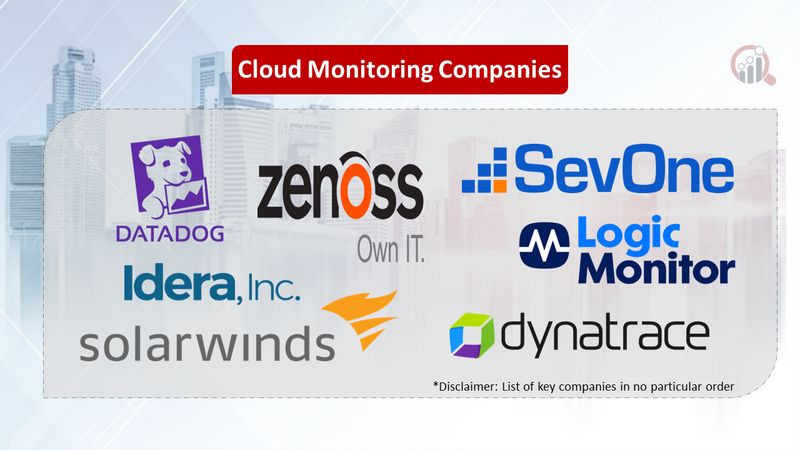 Cloud Monitoring Companies

DATADOG

zenoss
Own IT.

SevOne

Logic
Monitor

Idera, Inc.

solarwinds

dynatrace

*Disclaimer: List of key companies in no particular order