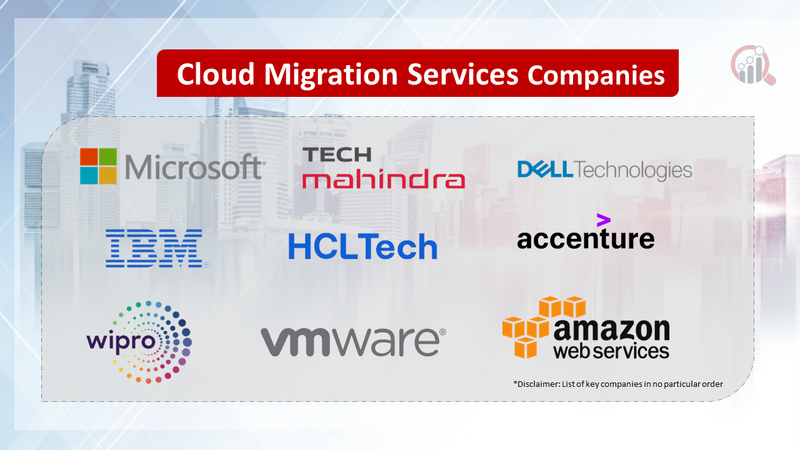 Cloud Migration Services Companies

Microsoft

TECH mahindra

DELL Technologies

IBM

HCLTech

accenture

wipro

vmware

amazon web services

*Disclaimer: List of key companies in no particular order